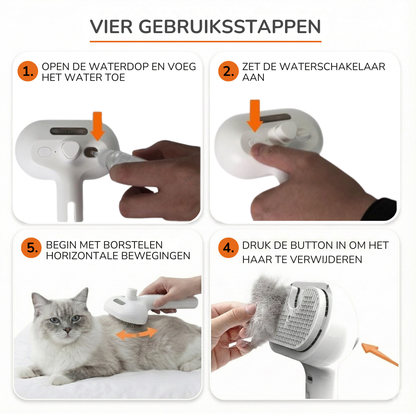 VIER GEBRUIKSSTAPPEN

1. OPEN DE WATERDOP EN VOEG HET WATER TOE

2. ZET DE WATERSCHAKELAAR AAN

5. BEGIN MET BORSTELEN HORIZONTALE BEWEGINGEN

4. DRUK DE BUTTON IN OM HET HAAR TE VERWIJDEREN