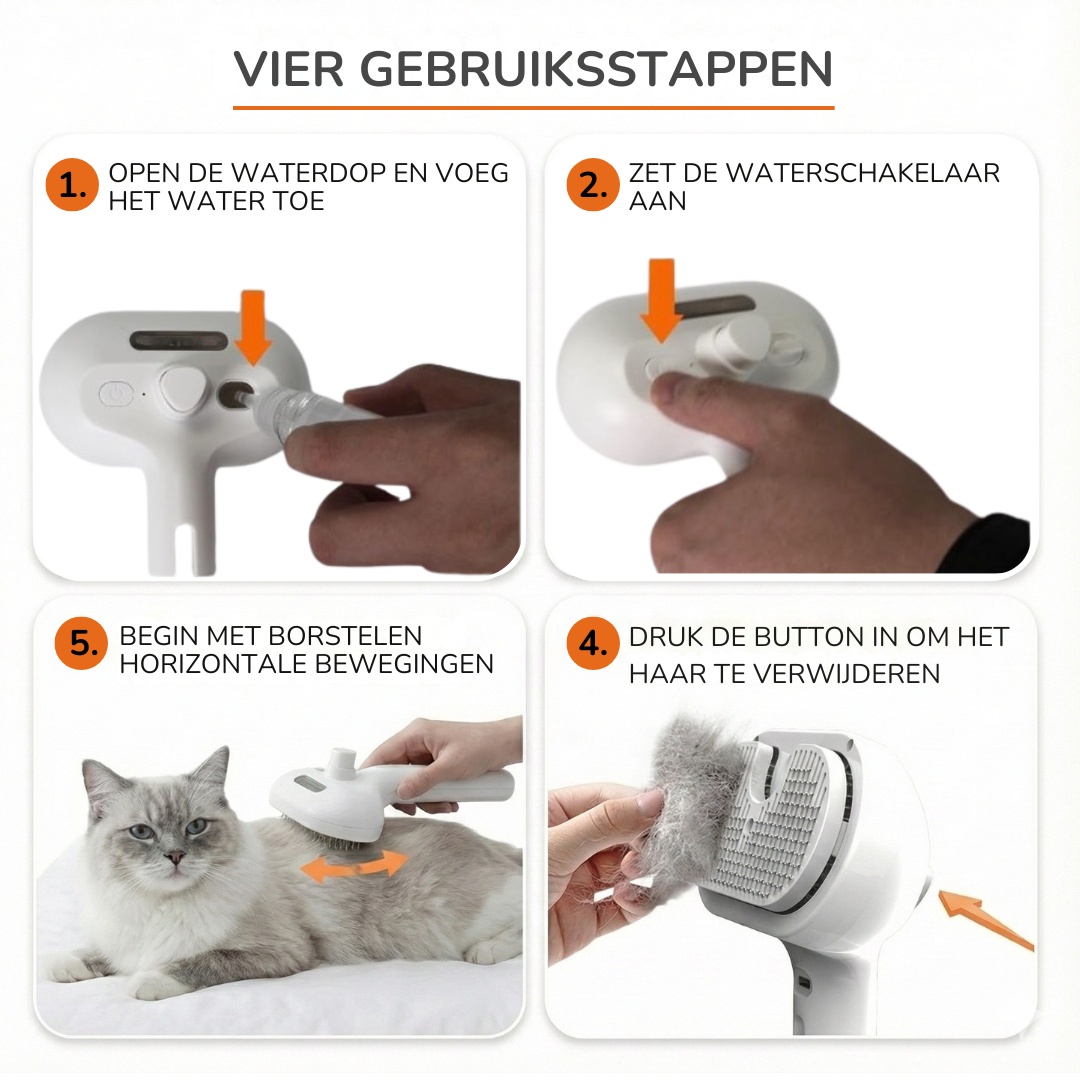 VIER GEBRUIKSSTAPPEN

1. OPEN DE WATERDOP EN VOEG HET WATER TOE

2. ZET DE WATERSCHAKELAAR AAN

5. BEGIN MET BORSTELEN HORIZONTALE BEWEGINGEN

4. DRUK DE BUTTON IN OM HET HAAR TE VERWIJDEREN